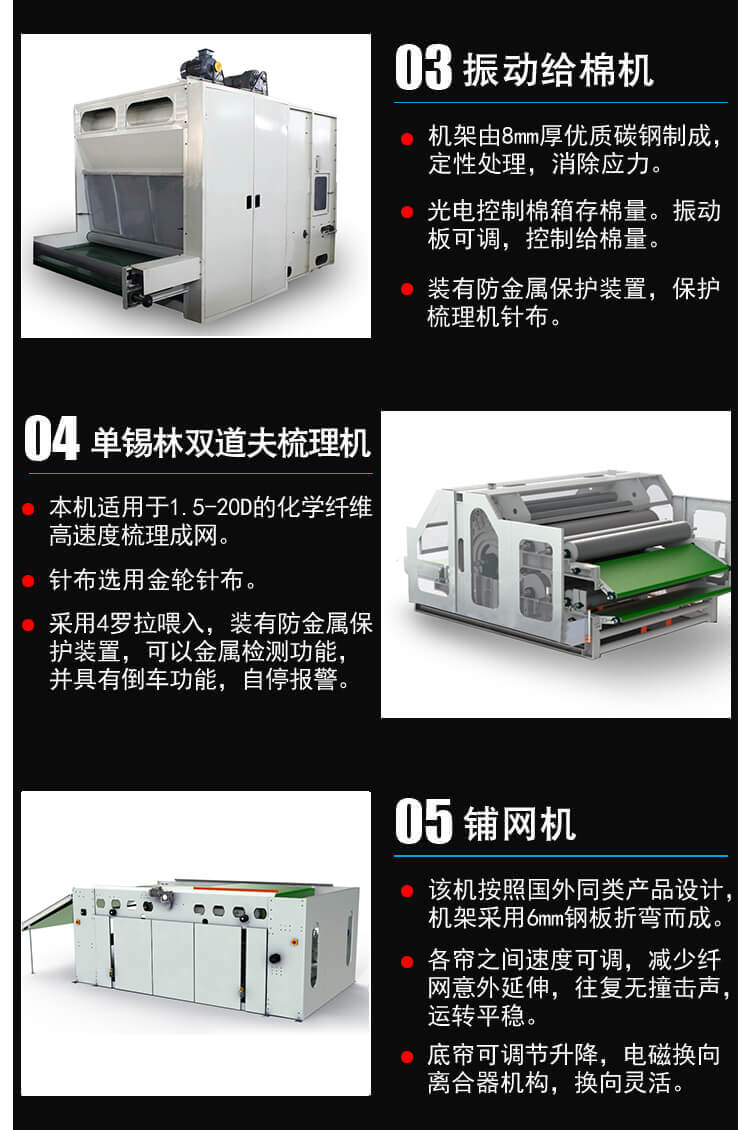 03 振动给棉机

机架由8mm厚优质碳钢制成，定性处理，消除应力。

光电控制棉箱存棉量。振动板可调，控制给棉量。

装有防金属保护装置，保护梳理机针布。

04 单锡林双道夫梳理机

本机适用于1.5-20D的化学纤维高速度梳理成网。

针布选用金轮针布。

采用4罗拉喂入，装有防金属保护装置，可以金属检测功能，并具有倒车功能，自停报警。

05 铺网机

该机按照国外同类产品设计，机架采用6mm钢板折弯而成。

各帘之间速度可调，减少纤网意外延伸，往复无撞击声，运转平稳。

底帘可调节升降，电磁换向离合器机构，换向灵活。