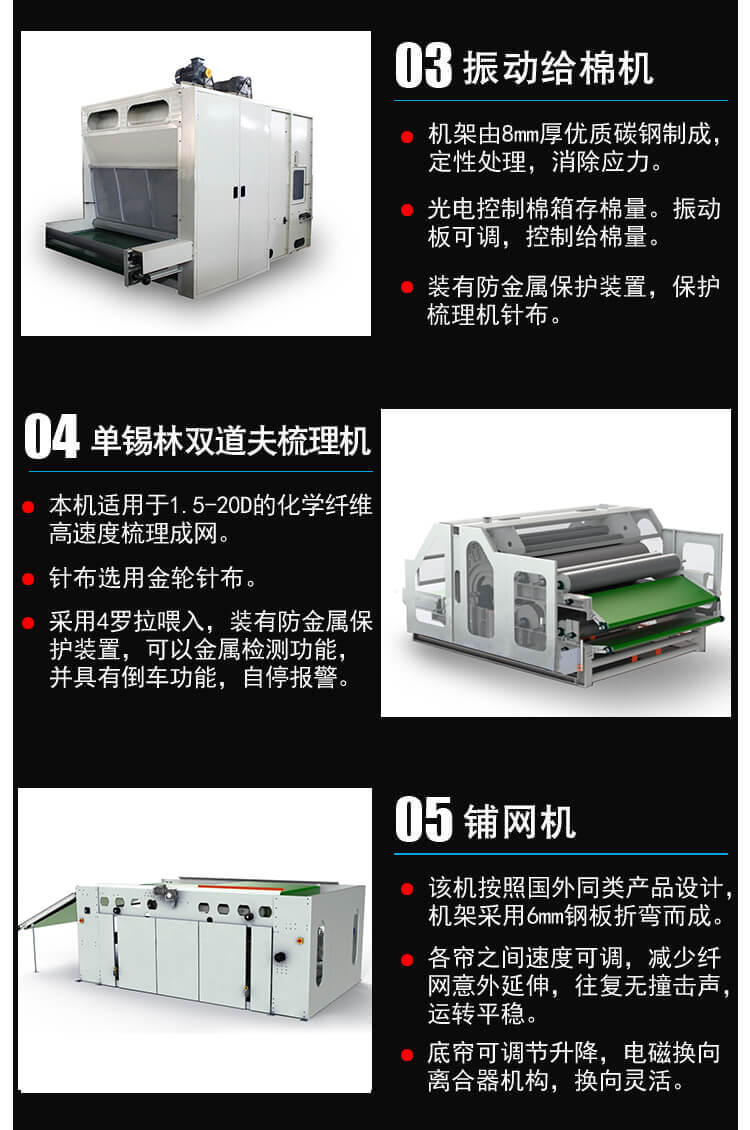 03 振动给棉机

机架由8mm厚优质碳钢制成，定性处理，消除应力。

光电控制棉箱存棉量。振动板可调，控制给棉量。

装有防金属保护装置，保护梳理机针布。

04 单锡林双道夫梳理机

本机适用于1.5-20D的化学纤维高速度梳理成网。

针布选用金轮针布。

采用4罗拉喂入，装有防金属保护装置，可以金属检测功能，并具有倒车功能，自停报警。

05 铺网机

该机按照国外同类产品设计，机架采用6mm钢板折弯而成。

各帘之间速度可调，减少纤网意外延伸，往复无撞击声，运转平稳。

底帘可调节升降，电磁换向离合器机构，换向灵活。